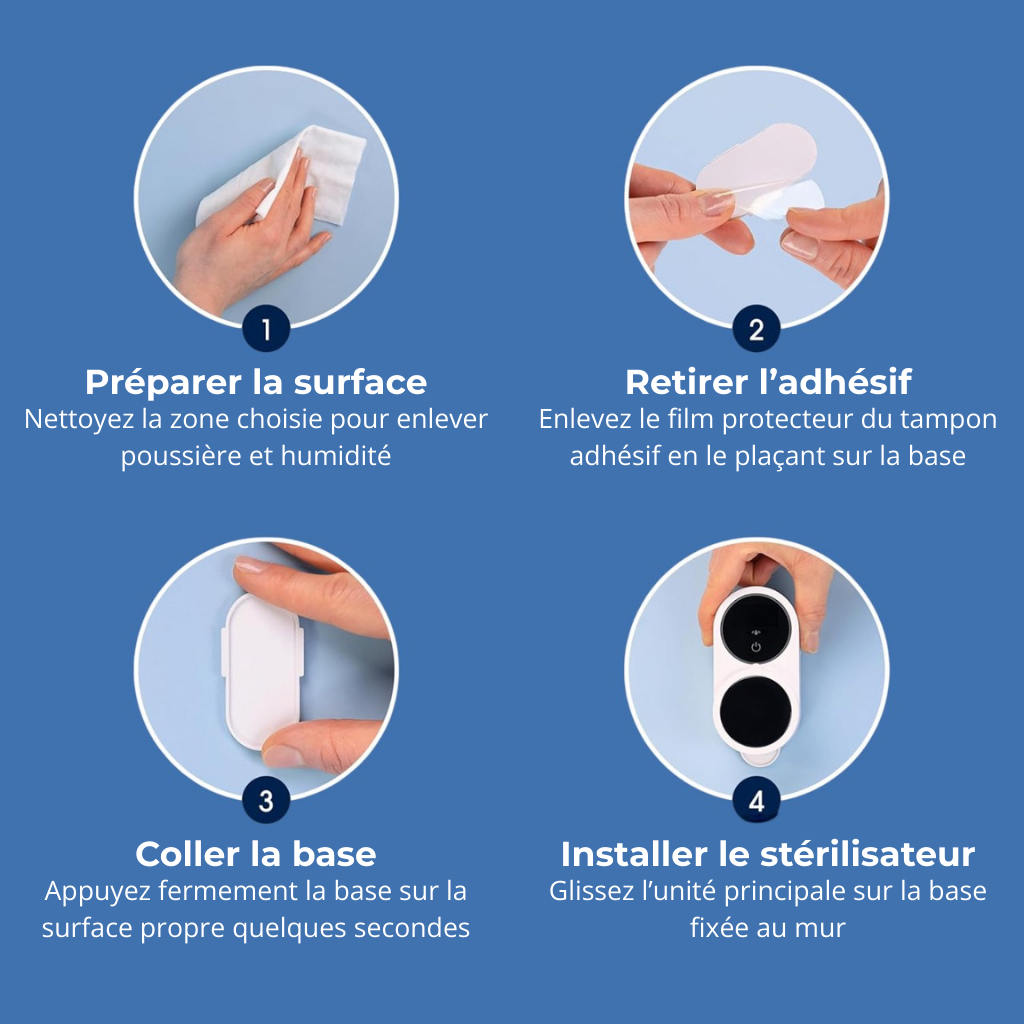 1

Préparer la surface
Nettoyez la zone choisie pour enlever poussière et humidité

2

Retirer l’adhésif
Enlevez le film protecteur du tampon adhésif en le plaçant sur la base

3

Coller la base
Appuyez fermement la base sur la surface propre quelques secondes

4

Installer le stérilisateur
Glissez l’unité principale sur la base fixée au mur